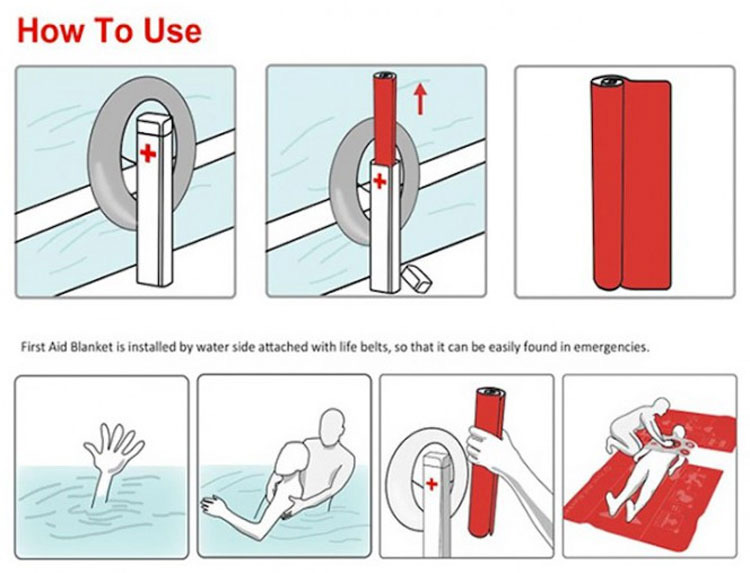 How To Use

First Aid Blanket is installed by water side attached with life belts, so that it can be easily found in emergencies.