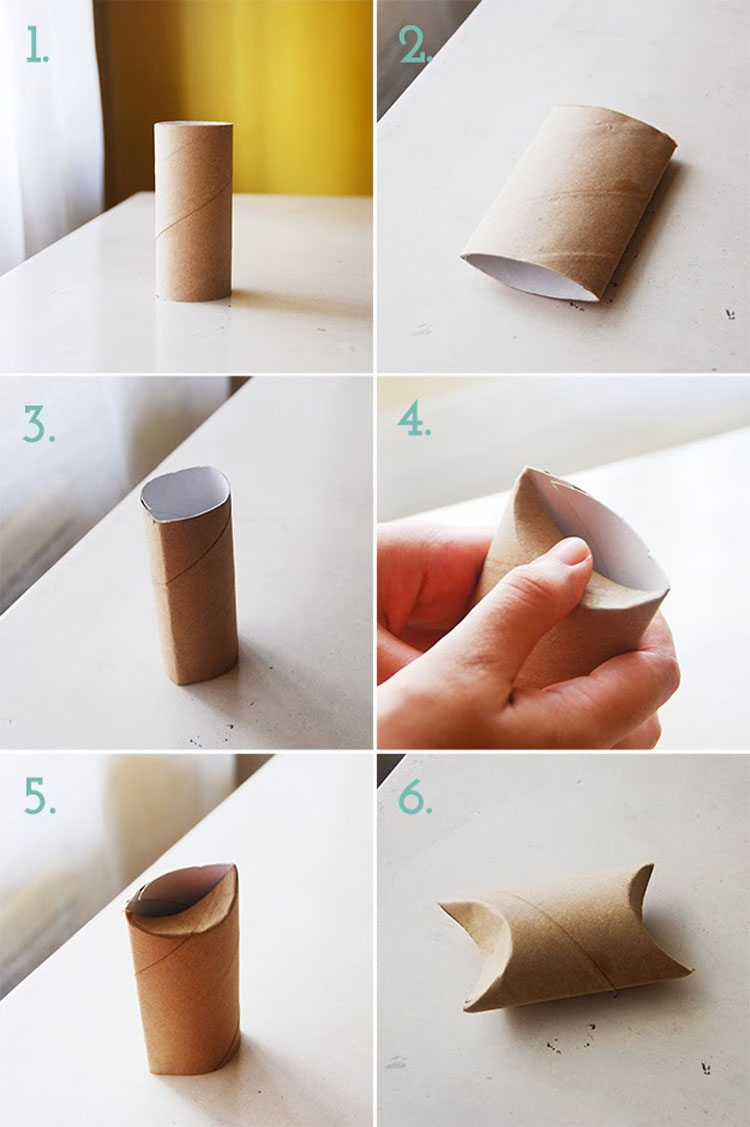 1.

2.

3.

4.

5.

6.